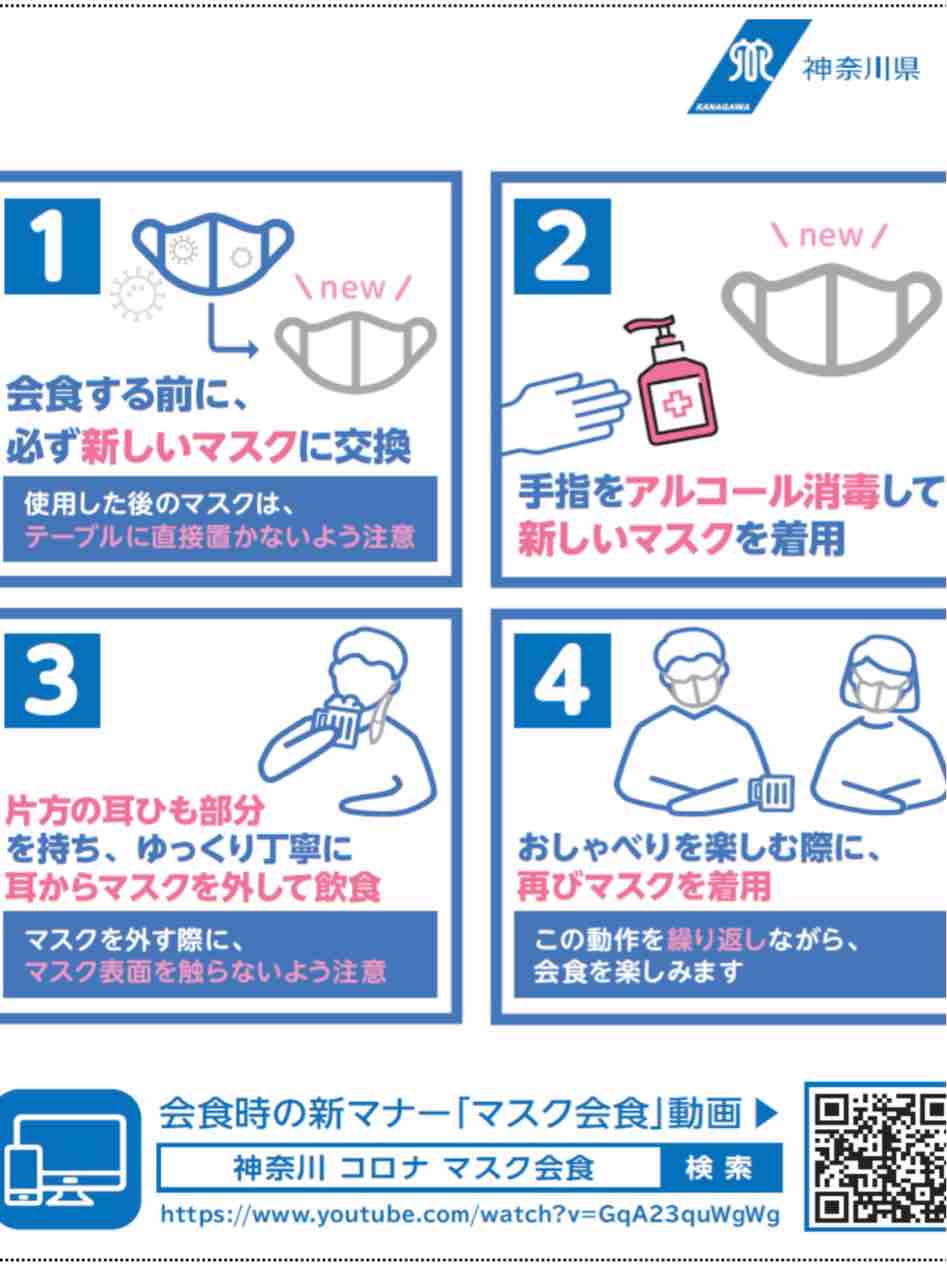 KANAGAWA 神奈川県

1
\ new /
会食する前に、
必ず新しいマスクに交換
使用した後のマスクは、
テーブルに直接置かないよう注意

2
\ new /
手指をアルコール消毒して
新しいマスクを着用

3
片方の耳ひも部分
を持ち、ゆっくり丁寧に
耳からマスクを外して飲食
マスクを外す際に、
マスク表面を触らないよう注意

4
おしゃべりを楽しむ際に、
再びマスクを着用
この動作を繰り返しながら、
会食を楽しみます

会食時の新マナー「マスク会食」動画 ▶
神奈川 コロナ マスク会食 検索
https://www.youtube.com/watch?v=GqA23quWgWg